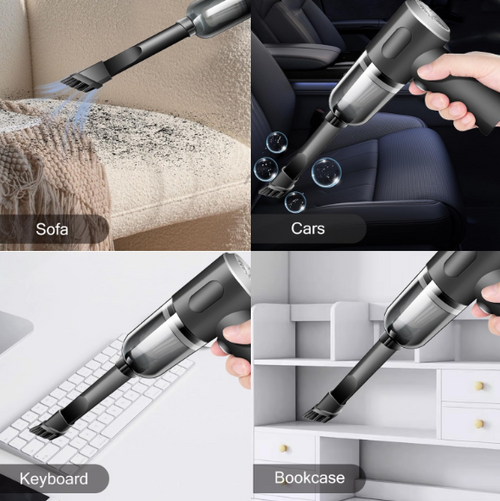 Sofa

Cars

Keyboard

Bookcase